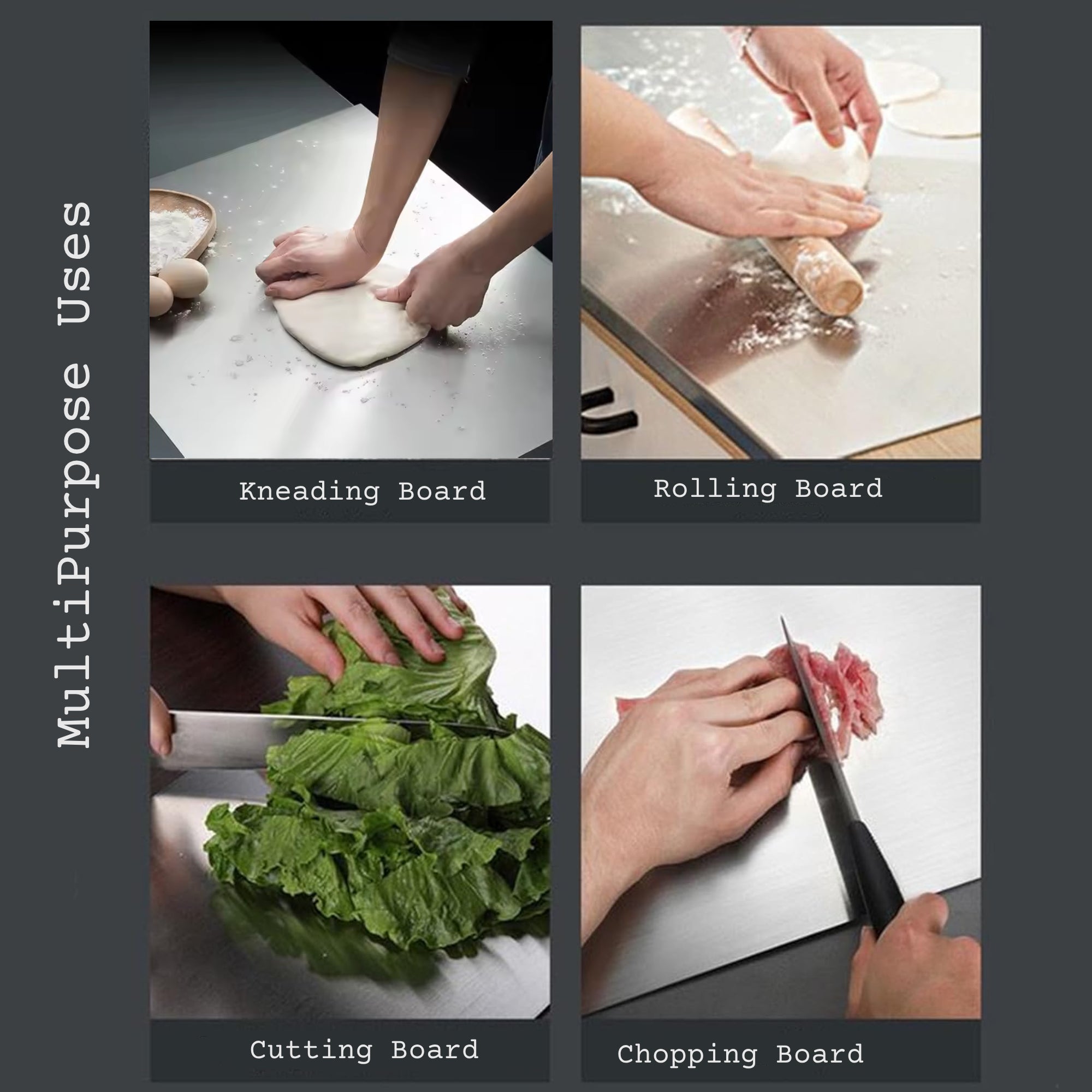 MultiPurpose Uses

Kneading Board

Rolling Board

Cutting Board

Chopping Board