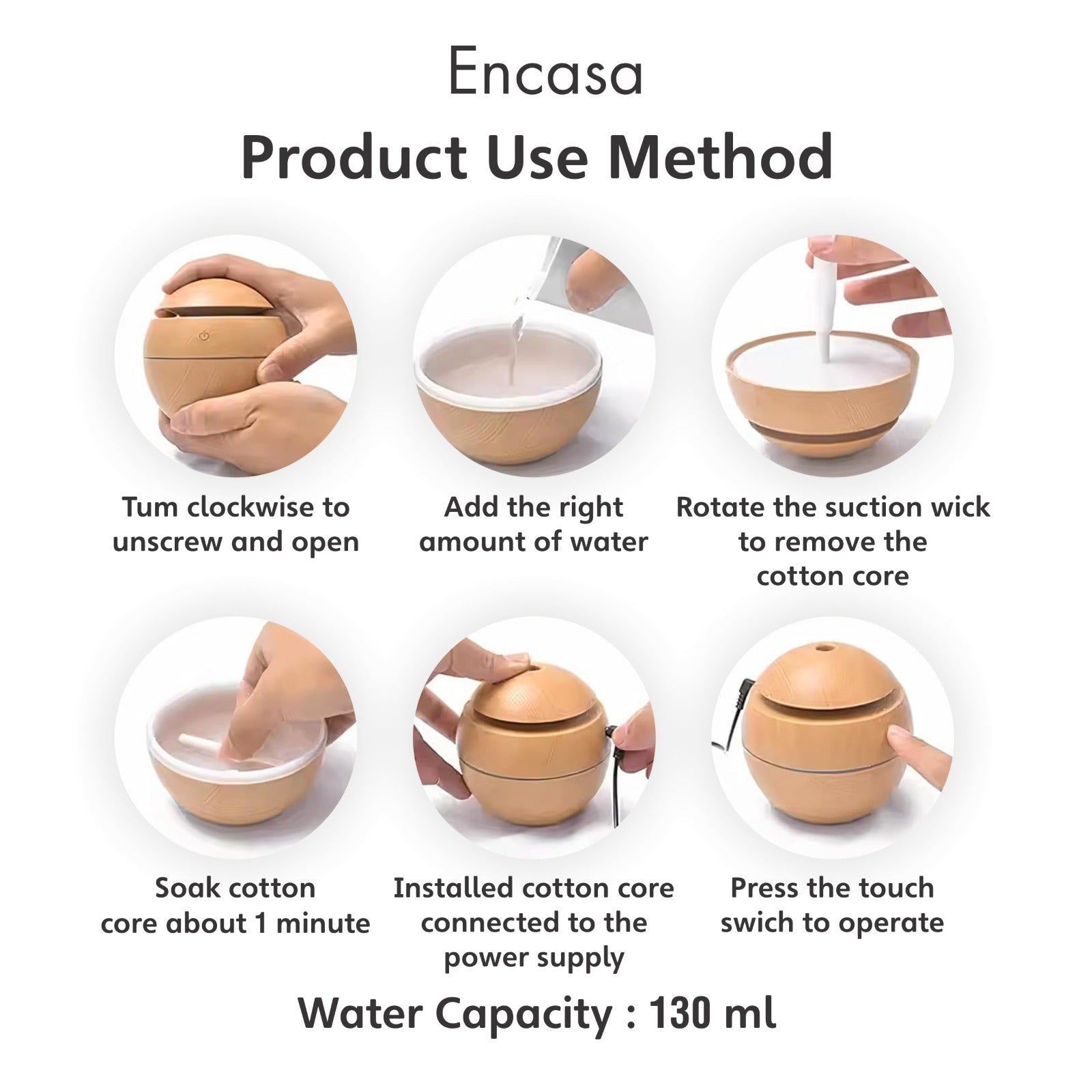 Encasa

Product Use Method

Tum clockwise to unscrew and open

Add the right amount of water

Rotate the suction wick to remove the cotton core

Soak cotton core about 1 minute

Installed cotton core connected to the power supply

Press the touch swich to operate

Water Capacity : 130 ml